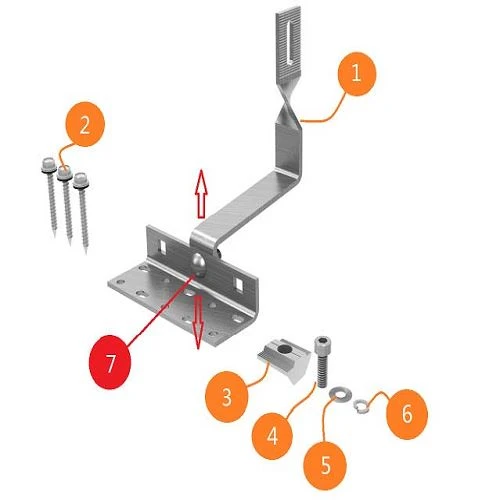 1
2
7
3
4
5
6